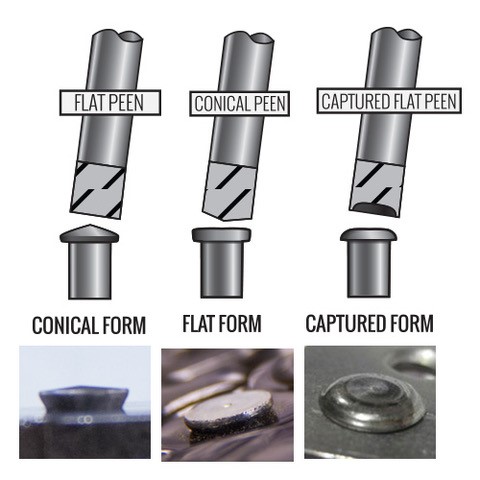 FLAT PEEN

CONICAL PEEN

CAPTURED FLAT PEEN

CONICAL FORM

FLAT FORM

CAPTURED FORM